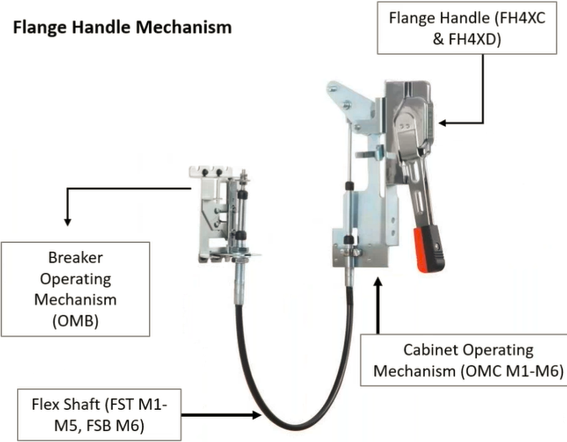 Flange Handle Mechanism

Flange Handle (FH4XC & FH4XD)

Breaker Operating Mechanism (OMB)

Cabinet Operating Mechanism (OMC M1-M6)

Flex Shaft (FST M1-M5, FSB M6)